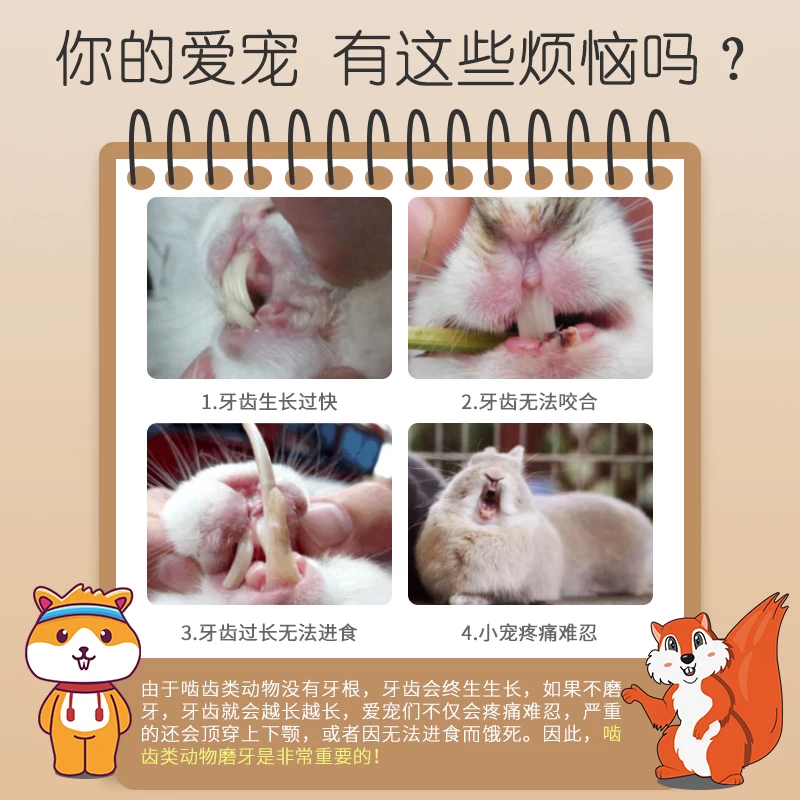 你的爱宠 有这些烦恼吗？

1.牙齿生长过快

2.牙齿无法咬合

3.牙齿过长无法进食

4.小宠疼痛难忍

由于啮齿类动物没有牙根，牙齿会终生生长，如果不磨牙，牙齿就会越长越长，爱宠们不仅会疼痛难忍，严重的还会顶穿上下颚，或者因无法进食而饿死。因此，啮齿类动物磨牙是非常重要的！